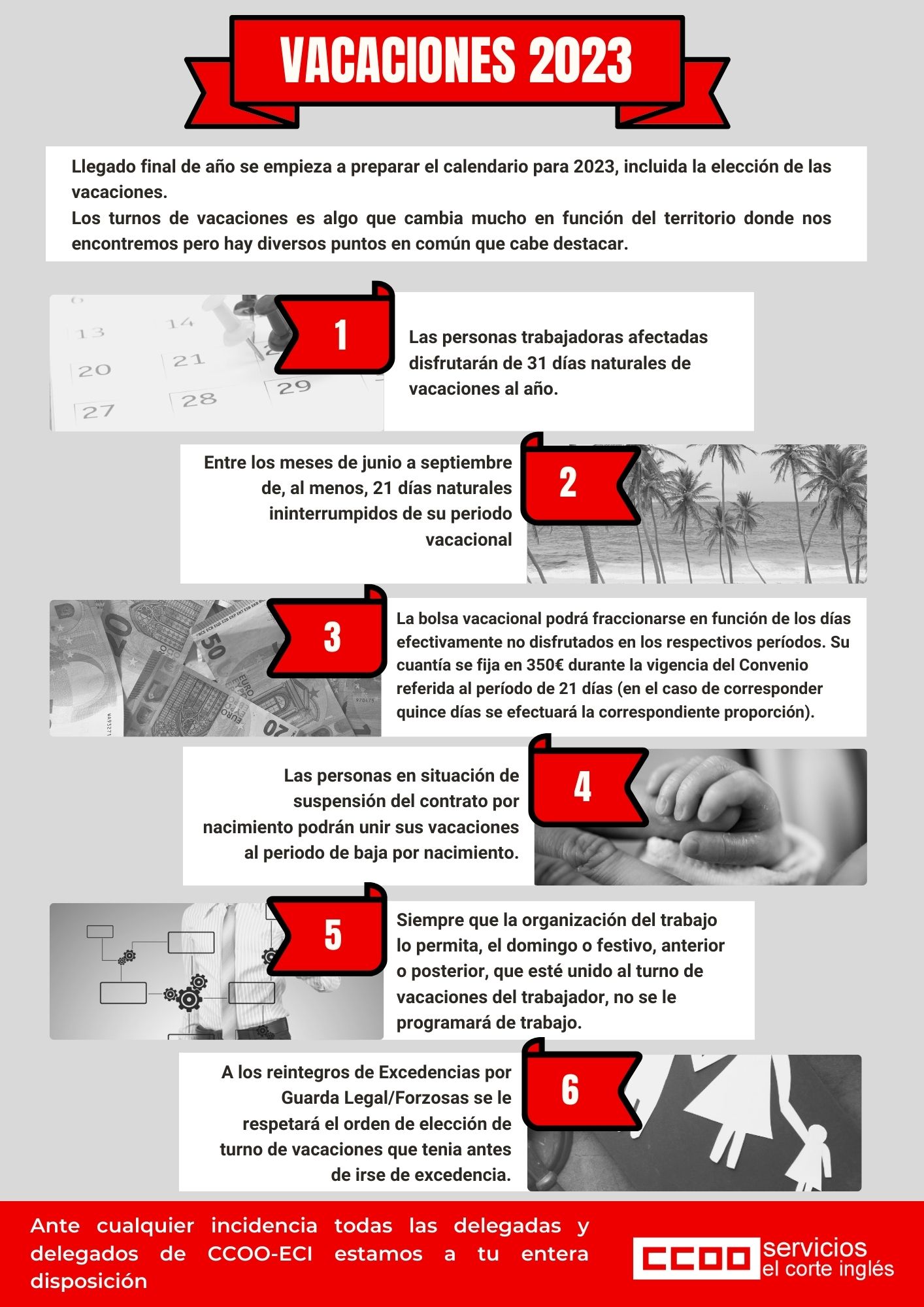 VACACIONES 2023

Llegado final de año se empieza a preparar el calendario para 2023, incluida la elección de las vacaciones.
Los turnos de vacaciones es algo que cambia mucho en función del territorio donde nos encontremos pero hay diversos puntos en común que cabe destacar.

1

Las personas trabajadoras afectadas disfrutarán de 31 días naturales de vacaciones al año.

2

Entre los meses de junio a septiembre de, al menos, 21 días naturales ininterrumpidos de su periodo vacacional

3

La bolsa vacacional podrá fraccionarse en función de los días efectivamente no disfrutados en los respectivos períodos. Su cuantía se fija en 350€ durante la vigencia del Convenio referida al período de 21 días (en el caso de corresponder quince días se efectuará la correspondiente proporción).

4

Las personas en situación de suspensión del contrato por nacimiento podrán unir sus vacaciones al periodo de baja por nacimiento.

5

Siempre que la organización del trabajo lo permita, el domingo o festivo, anterior o posterior, que esté unido al turno de vacaciones del trabajador, no se le programará de trabajo.

6

A los reintegros de Excedencias por Guarda Legal/Forzosas se le respetará el orden de elección de turno de vacaciones que tenia antes de irse de excedencia.

Ante cualquier incidencia todas las delegadas y delegados de CCOO-ECI estamos a tu entera disposición

CCOO servicios el corte inglés